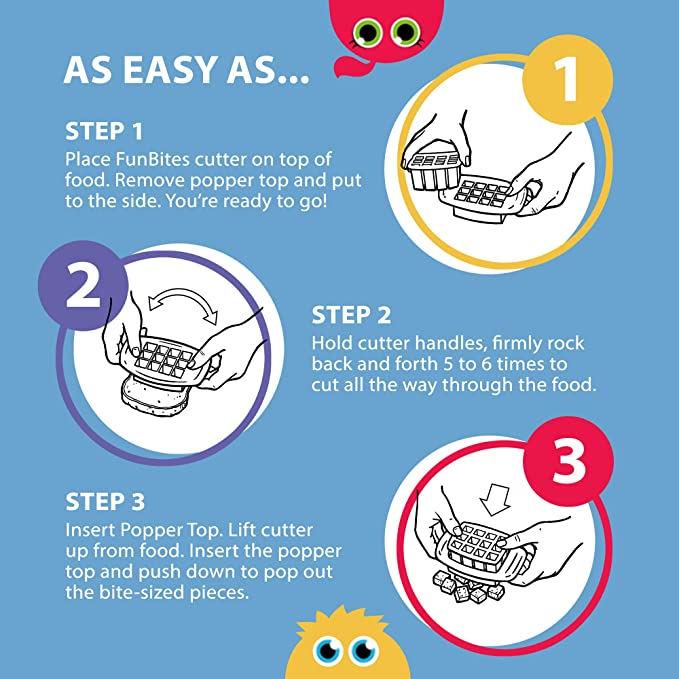 AS EASY AS...

1

STEP 1
Place FunBites cutter on top of food. Remove popper top and put to the side. You're ready to go!

2

STEP 2
Hold cutter handles, firmly rock back and forth 5 to 6 times to cut all the way through the food.

3

STEP 3
Insert Popper Top. Lift cutter up from food. Insert the popper top and push down to pop out the bite-sized pieces.